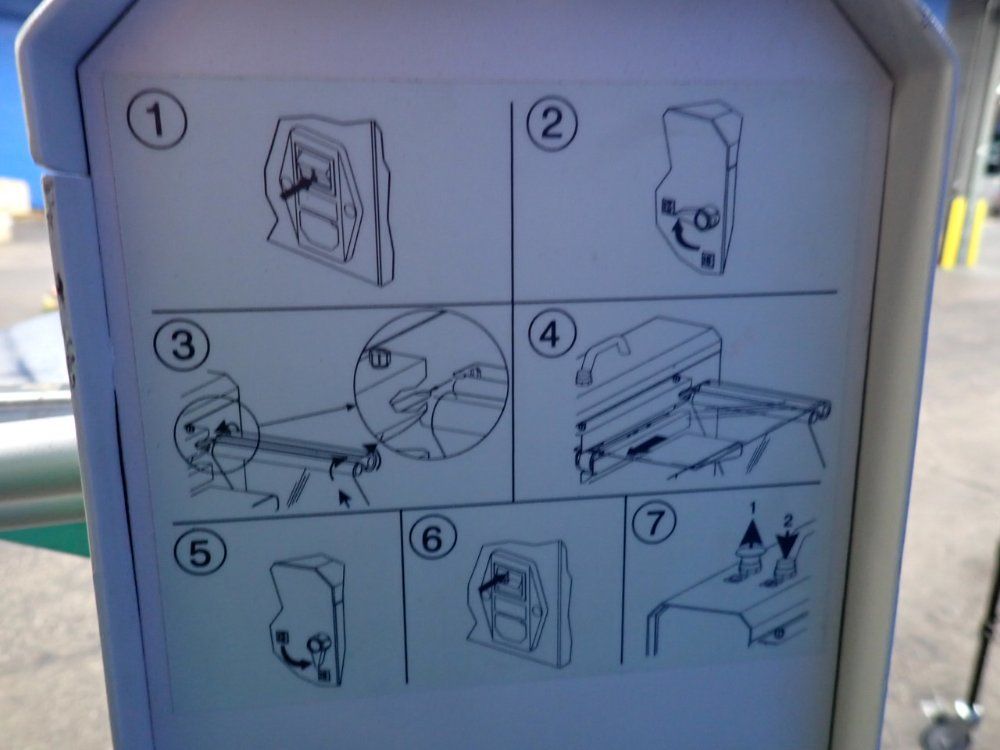 1

2

3

4

5

6

7

1

2